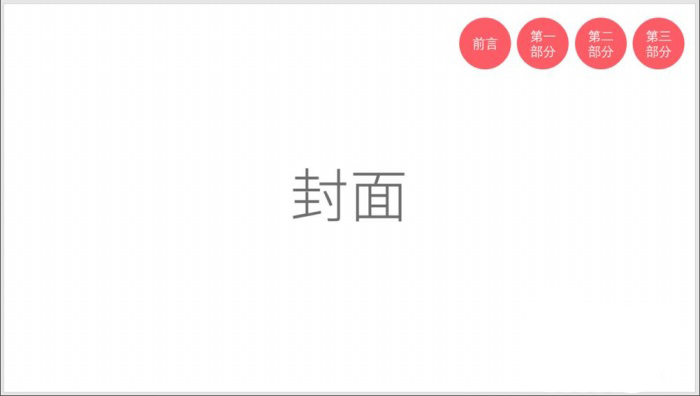 前言

第一部分

第二部分

第三部分

封面